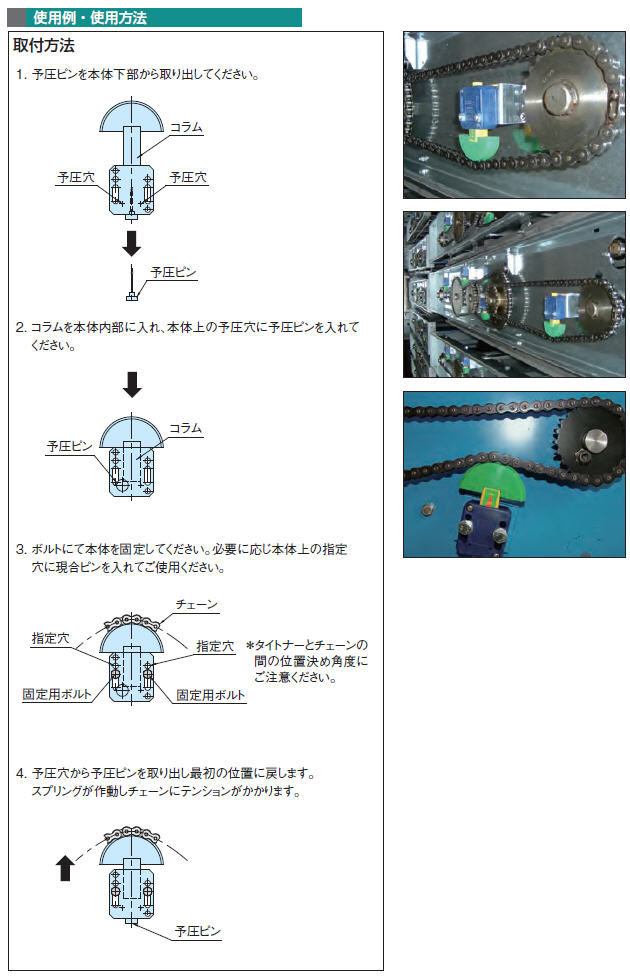 使用例・使用方法

取付方法

1. 予圧ピンを本体下部から取り出してください。

コラム

予圧穴

予圧穴

予圧ピン

2. コラムを本体内部に入れ、本体上の予圧穴に予圧ピンを入れてください。

コラム

予圧ピン

3. ボルトにて本体を固定してください。必要に応じ本体上の指定穴に現合ピンを入れてご使用ください。

チェーン

指定穴

指定穴

固定用ボルト

固定用ボルト

*タイトナーとチェーンの間の位置決め角度にご注意ください。

4. 予圧穴から予圧ピンを取り出し最初の位置に戻します。スプリングが作動しチェーンにテンションがかかります。

予圧ピン