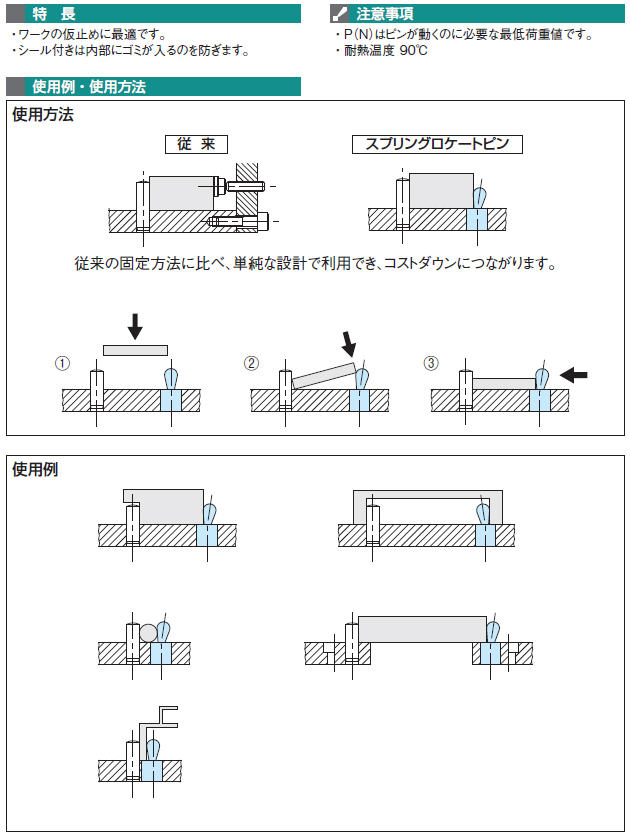 特　長

・ワークの仮止めに最適です。
・シール付きは内部にゴミが入るのを防ぎます。

注意事項

・P(N)はピンが動くのに必要な最低荷重値です。
・耐熱温度 90℃

使用例・使用方法

使用方法

従　来

スプリングロケートピン

従来の固定方法に比べ、単純な設計で利用でき、コストダウンにつながります。

①

②

③

使用例