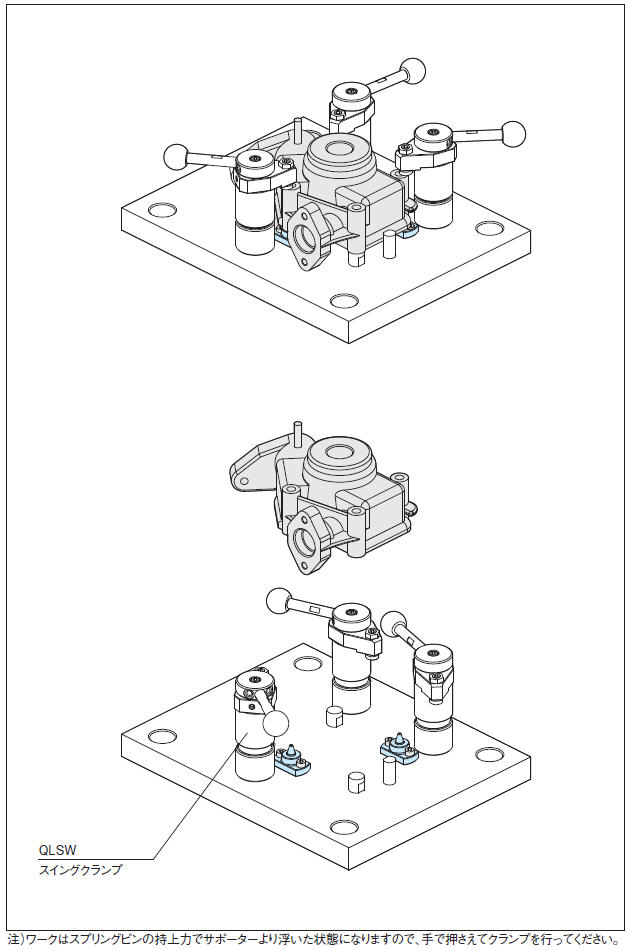 QLSW
スイングクランプ

注)ワークはスプリングピンの持上力でサポーターより浮いた状態になりますので、手で押さえてクランプを行ってください。