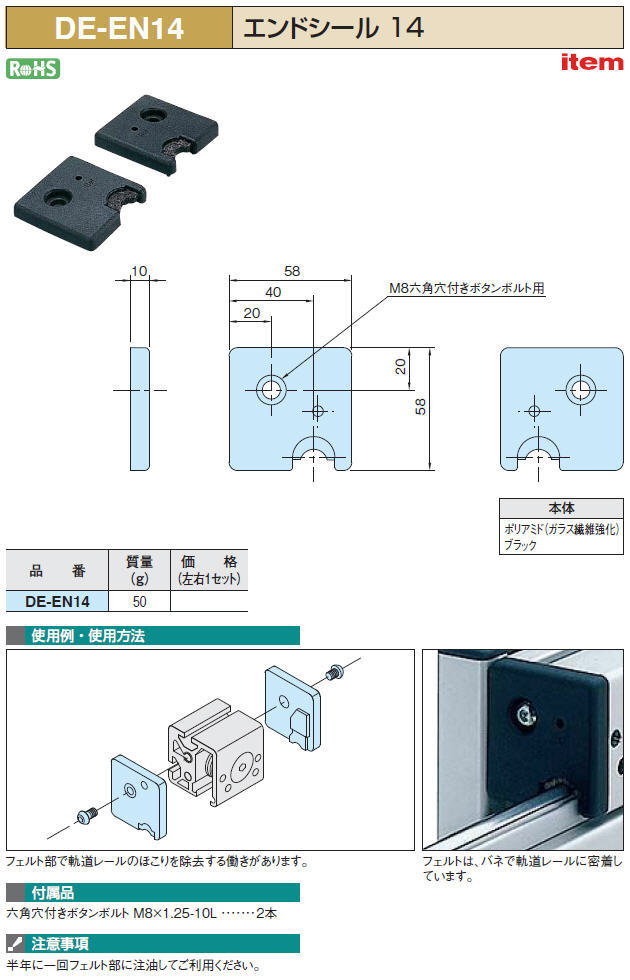 DE-EN14

エンドシール 14

RoHS

item

10

58

40

20

M8六角穴付きボタンボルト用

20

58

| 本体 |
|---|
| ポリアミド(ガラス繊維強化) ブラック |

| 品　番 | 質量 (g) | 価　格 (左右1セット) |
|---|---|---|
| DE-EN14 | 50 | |

使用例・使用方法

フェルト部で軌道レールのほこりを除去する働きがあります。

フェルトは、バネで軌道レールに密着しています。

付属品

六角穴付きボタンボルト M8×1.25-10L ……2本

注意事項

半年に一回フェルト部に注油してご利用ください。