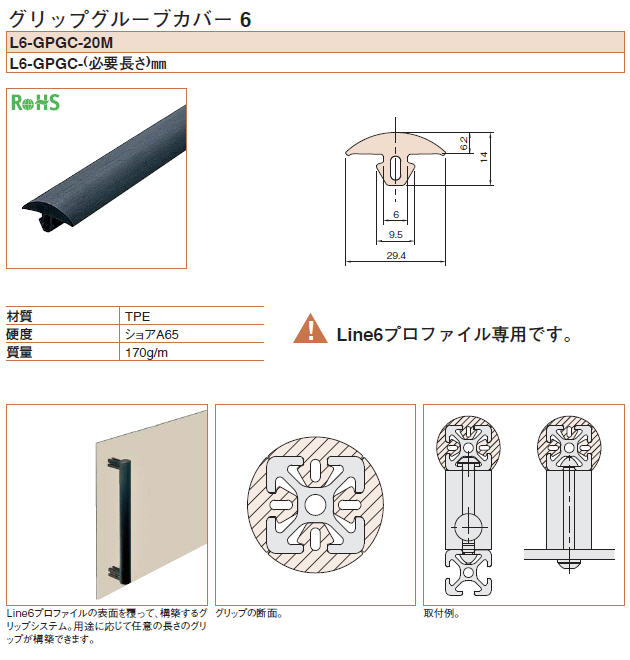 グリップグルーブカバー 6

L6-GPGC-20M

L6-GPGC-(必要長さ)mm

RoHS

6.2

14

6

9.5

29.4

| 材質 | TPE |
|---|---|
| 硬度 | ショアA65 |
| 質量 | 170g/m |

Line6プロファイル専用です。

Line6プロファイルの表面を覆って、構築するグリップシステム。用途に応じて任意の長さのグリップが構築できます。

グリップの断面。

取付例。